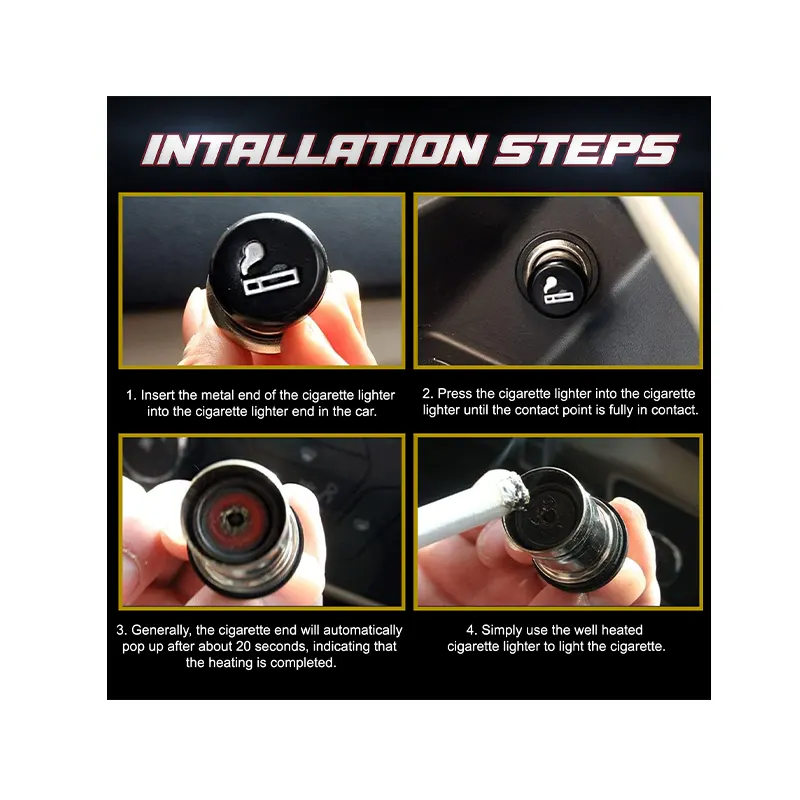 INTALLATION STEPS

1. Insert the metal end of the cigarette lighter into the cigarette lighter end in the car.

2. Press the cigarette lighter into the cigarette lighter until the contact point is fully in contact.

3. Generally, the cigarette end will automatically pop up after about 20 seconds, indicating that the heating is completed.

4. Simply use the well heated cigarette lighter to light the cigarette.